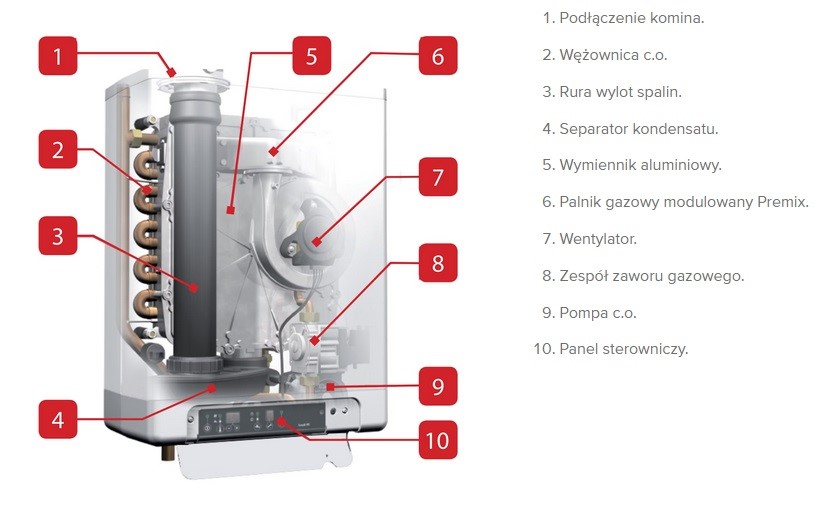 1
2
3
4
5
6
7
8
9
10

1. Podłączenie komina.
2. Wężownica c.o.
3. Rura wylot spalin.
4. Separator kondensatu.
5. Wymiennik aluminiowy.
6. Palnik gazowy modulowany Premix.
7. Wentylator.
8. Zespół zaworu gazowego.
9. Pompa c.o.
10. Panel sterowniczy.