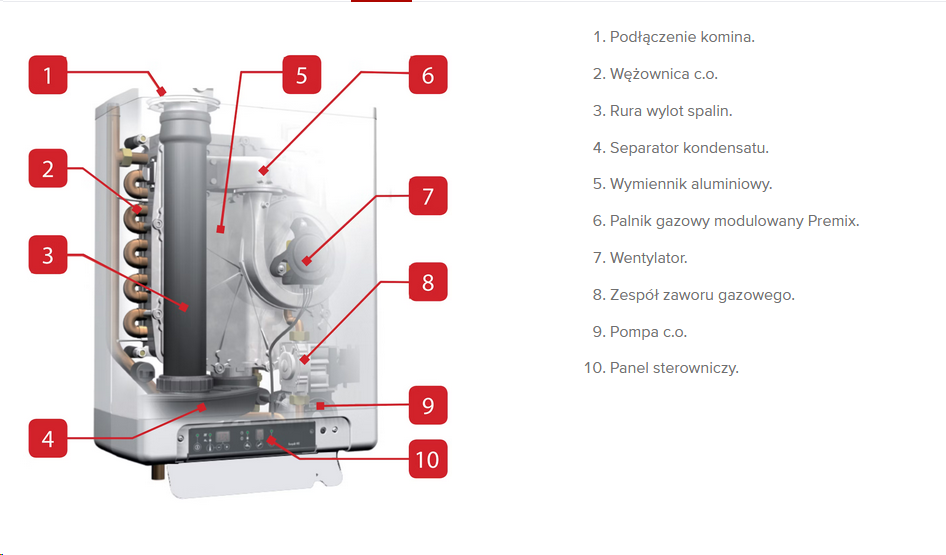 1
5
6
2
7
3
8
9
4
10

1. Podłączenie komina.
2. Wężownica c.o.
3. Rura wylot spalin.
4. Separator kondensatu.
5. Wymiennik aluminiowy.
6. Palnik gazowy modulowany Premix.
7. Wentylator.
8. Zespół zaworu gazowego.
9. Pompa c.o.
10. Panel sterowniczy.