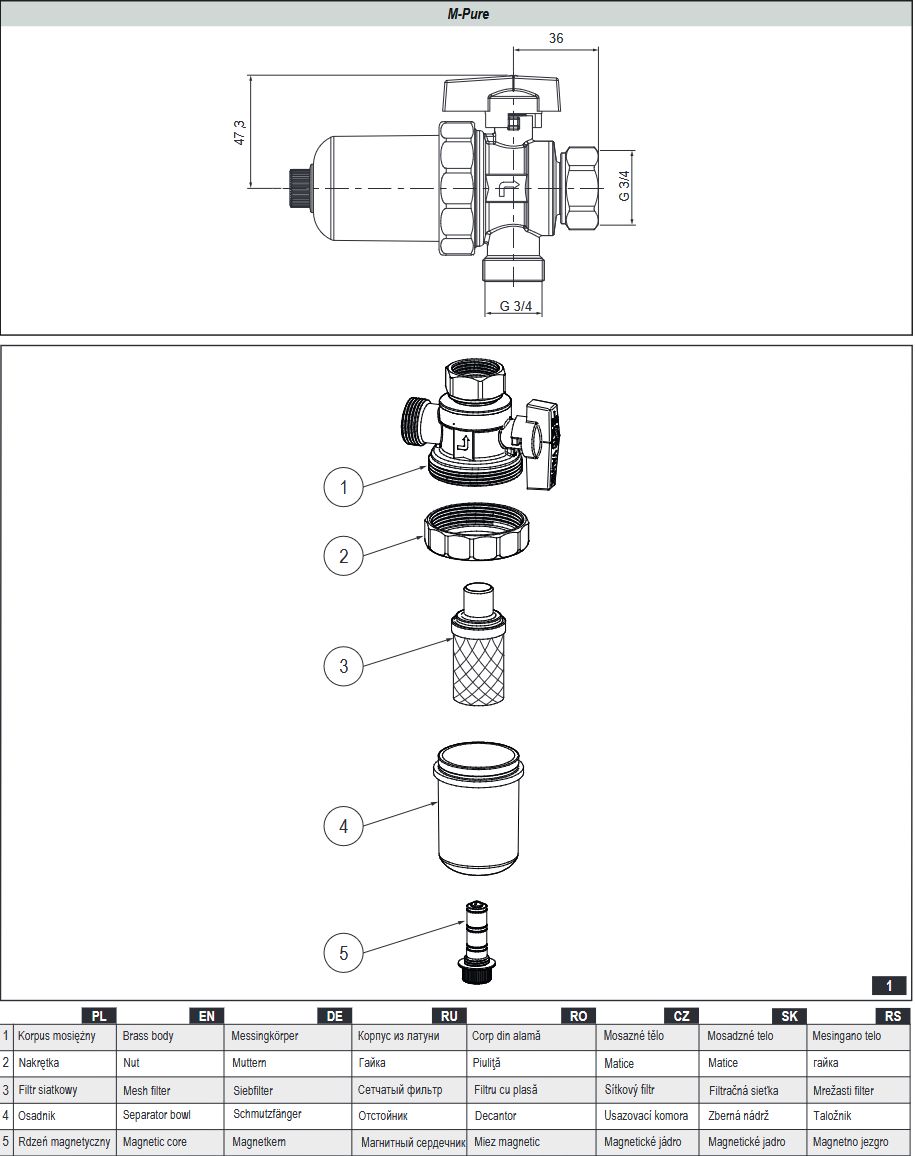 M-Pure

36

47,3

G 3/4

G 3/4

1

2

3

4

5

1

|  | PL | EN | DE | RU | RO | CZ | SK | RS |
|---|---|---|---|---|---|---|---|---|
| 1 | Korpus mosiężny | Brass body | Messingkörper | Корпус из латуни | Corp din alamă | Mosazné tělo | Mosadzné telo | Mesingano telo |
| 2 | Nakrętka | Nut | Muttern | Гайка | Piuliță | Matice | Matice | гайка |
| 3 | Filtr siatkowy | Mesh filter | Siebfilter | Сетчатый фильтр | Filtru cu plasă | Sítkový filtr | Filtračná sieťka | Mrežasti filter |
| 4 | Osadnik | Separator bowl | Schmutzfänger | Отстойник | Decantor | Usazovací komora | Zberná nádrž | Taložnik |
| 5 | Rdzeń magnetyczny | Magnetic core | Magnetkern | Магнитный сердечник | Miez magnetic | Magnetické jádro | Magnetické jadro | Magnetno jezgro |